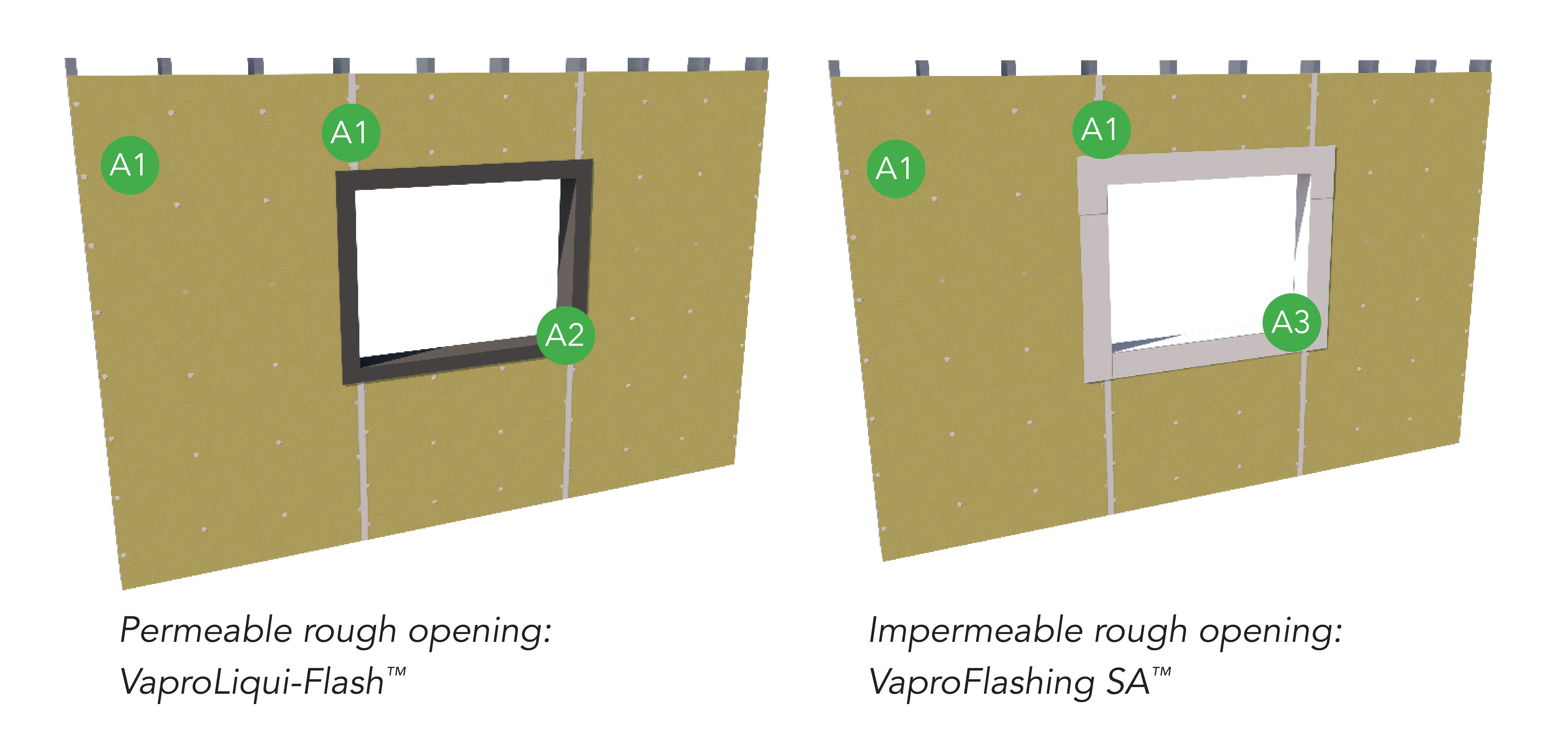 A1
A1
A2

Permeable rough opening:
VaproLiqui-Flash™

A1
A1
A3

Impermeable rough opening:
VaproFlashing SA™